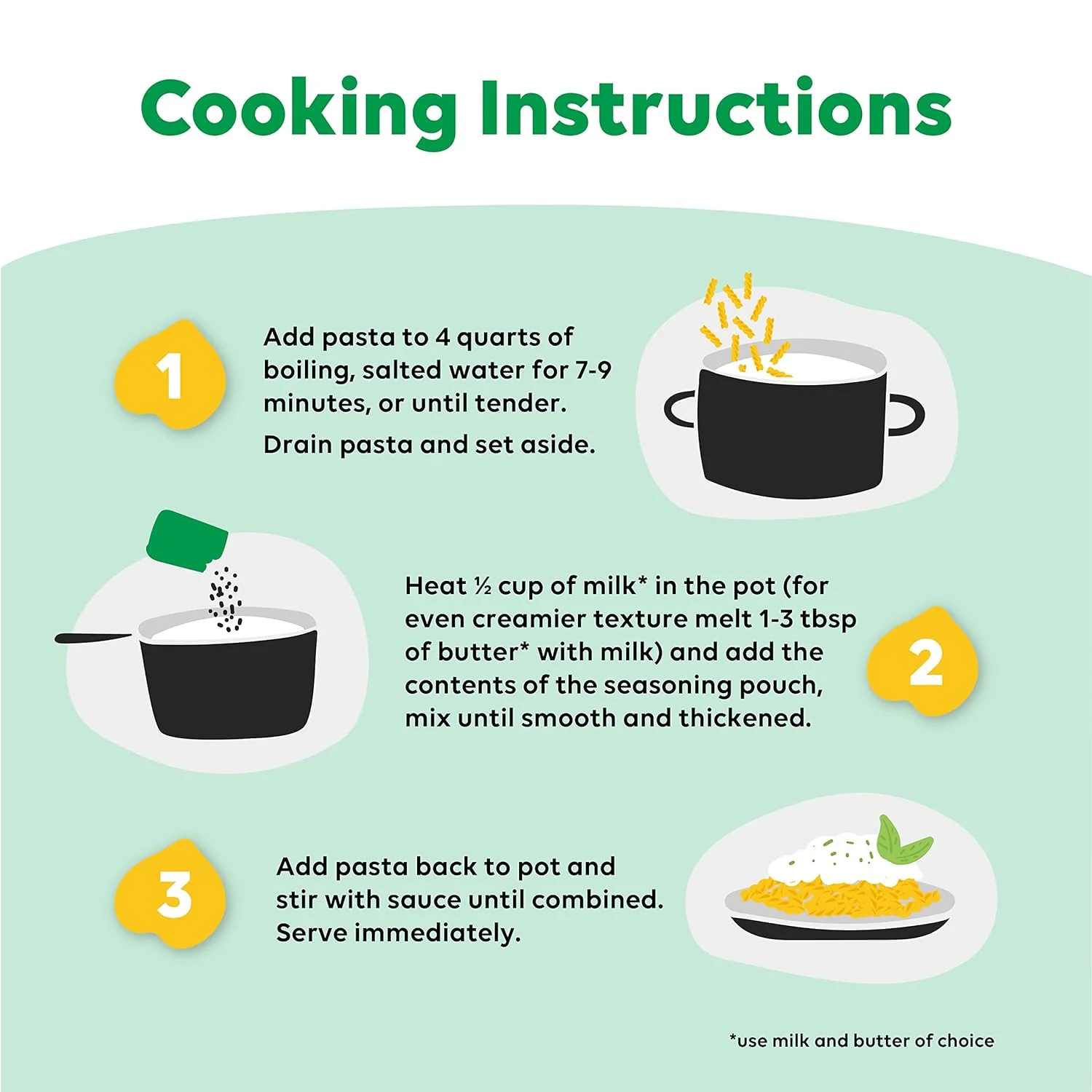 Cooking Instructions

1

Add pasta to 4 quarts of boiling, salted water for 7-9 minutes, or until tender.

Drain pasta and set aside.

Heat ½ cup of milk* in the pot (for even creamier texture melt 1-3 tbsp of butter* with milk) and add the contents of the seasoning pouch, mix until smooth and thickened.

2

3

Add pasta back to pot and stir with sauce until combined. Serve immediately.

*use milk and butter of choice